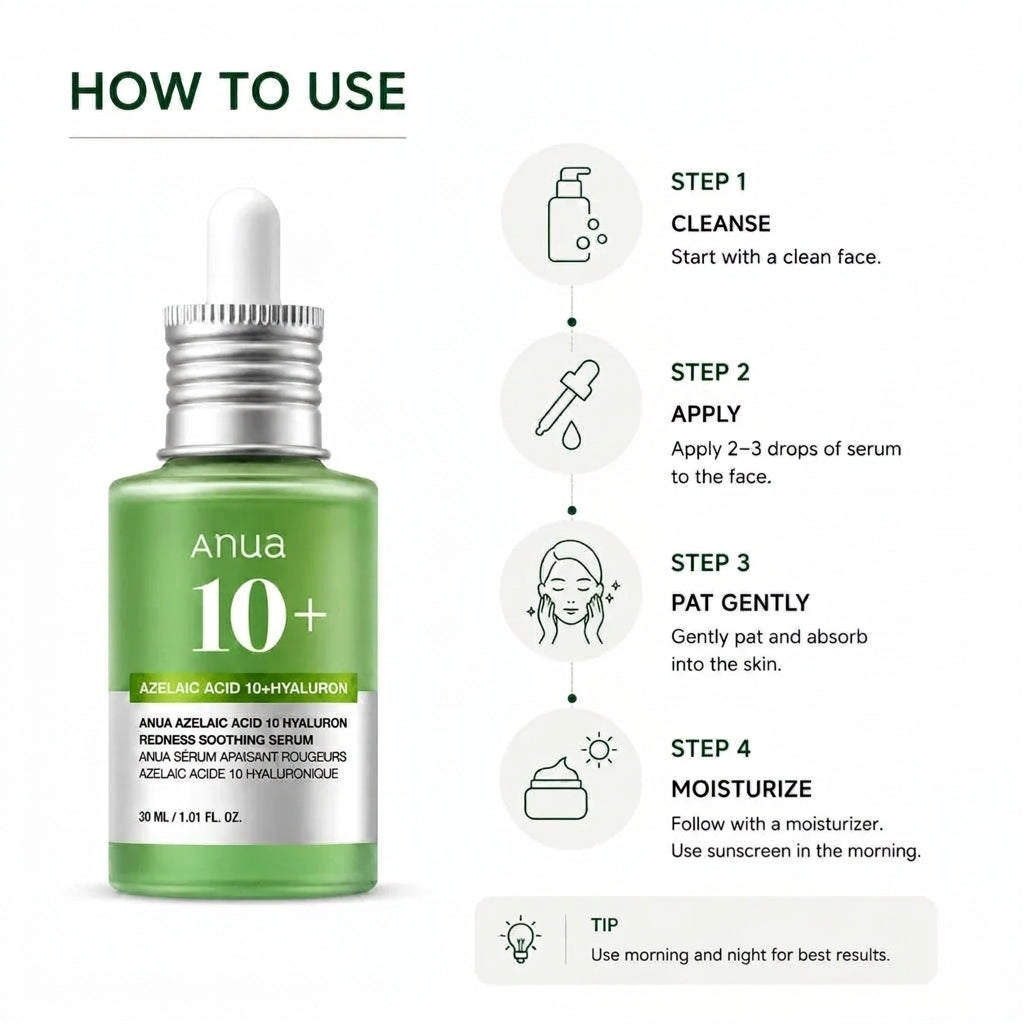 HOW TO USE

Anua
10+
AZELAIC ACID 10+HYALURON
ANUA AZELAIC ACID 10 HYALURON
REDNESS SOOTHING SERUM
ANUA SÉRUM APAISANT ROUGEURS
AZELAIC ACIDE 10 HYALURONIQUE
30 ML / 1.01 FL. OZ.

STEP 1
CLEANSE
Start with a clean face.

STEP 2
APPLY
Apply 2–3 drops of serum to the face.

STEP 3
PAT GENTLY
Gently pat and absorb into the skin.

STEP 4
MOISTURIZE
Follow with a moisturizer. Use sunscreen in the morning.

TIP
Use morning and night for best results.